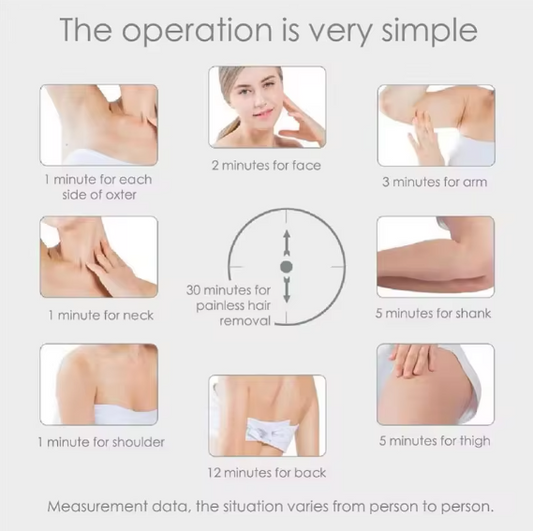 The operation is very simple

1 minute for each side of oxter

2 minutes for face

3 minutes for arm

1 minute for neck

30 minutes for painless hair removal

5 minutes for shank

1 minute for shoulder

12 minutes for back

5 minutes for thigh

Measurement data, the situation varies from person to person.